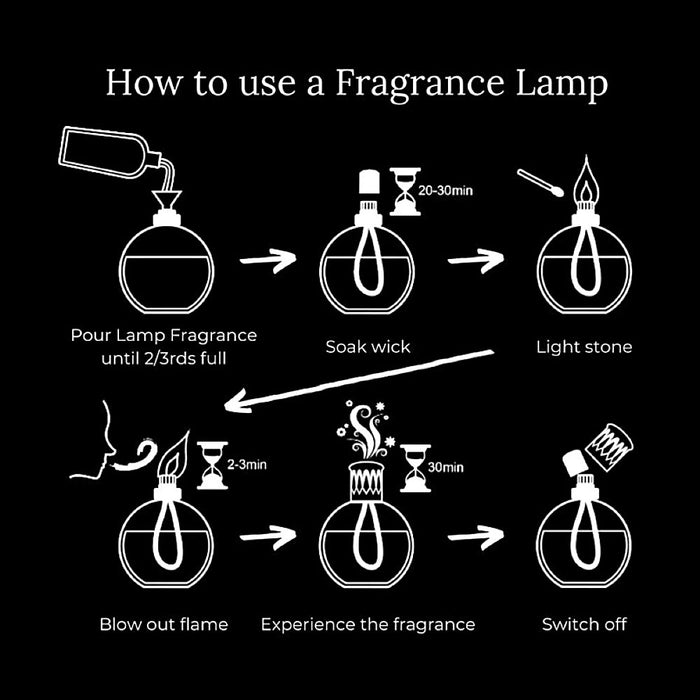 How to use a Fragrance Lamp

Pour Lamp Fragrance until 2/3rds full

20-30min

Soak wick

Light stone

2-3min

Blow out flame

30min

Experience the fragrance

Switch off